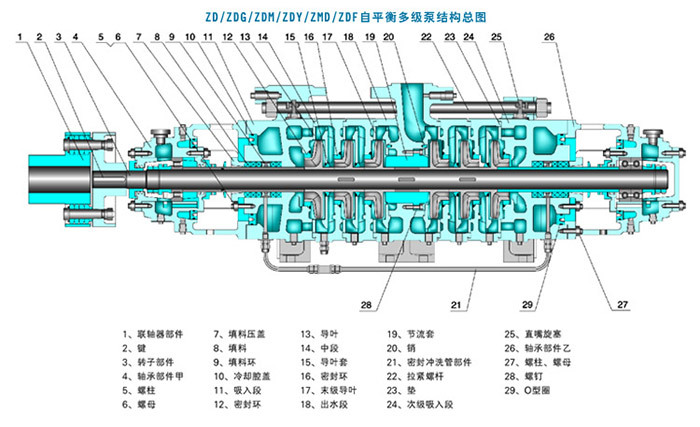 ZD/ZDG/ZDM/ZDY/ZMD/ZDF自平衡多级泵结构总图

1 2 3 4 5 6 7 8 9 10 11 12 13 14 15 16 17 18 19 20 22 23 24 25 26

28 21 29 27

1、联轴器部件
2、键
3、转子部件
4、轴承部件甲
5、螺柱
6、螺母

7、填料压盖
8、填料
9、填料环
10、冷却腔盖
11、吸入段
12、密封环

13、导叶
14、中段
15、导叶套
16、密封环
17、末级导叶
18、出水段

19、节流套
20、销
21、密封冲洗管部件
22、拉紧螺杆
23、垫
24、次级吸入段

25、直嘴旋塞
26、轴承部件乙
27、螺柱、螺母
28、螺钉
29、O型圈